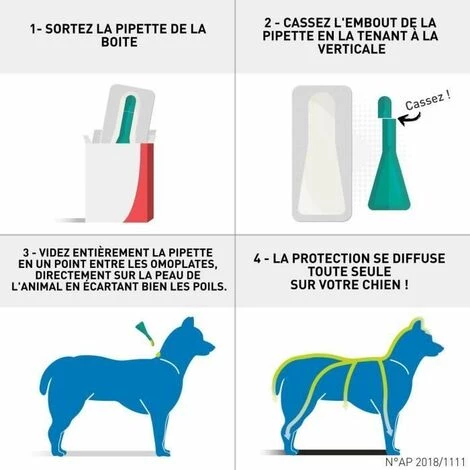 1- SORTEZ LA PIPETTE DE LA BOITE

2 - CASSEZ L'EMBOUT DE LA PIPETTE EN LA TENANT À LA VERTICALE

Cassez !

3 - VIDEZ ENTIÈREMENT LA PIPETTE EN UN POINT ENTRE LES OMOPLATES, DIRECTEMENT SUR LA PEAU DE L'ANIMAL EN ÉCARTANT BIEN LES POILS.

4 - LA PROTECTION SE DIFFUSE TOUTE SEULE SUR VOTRE CHIEN !

N°AP 2018/1111