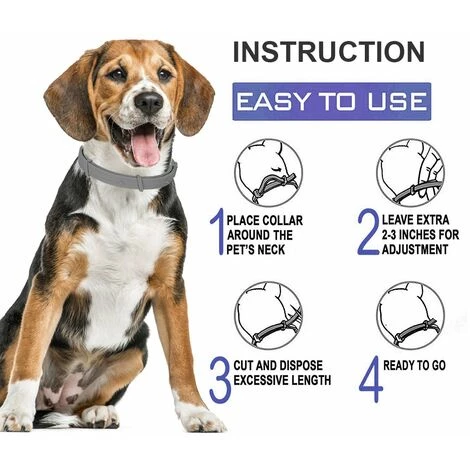 INSTRUCTION

EASY TO USE

1 PLACE COLLAR AROUND THE PET'S NECK

2 LEAVE EXTRA 2-3 INCHES FOR ADJUSTMENT

3 CUT AND DISPOSE EXCESSIVE LENGTH

4 READY TO GO