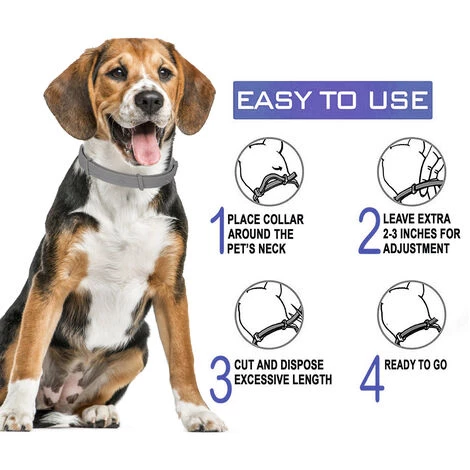 EASY TO USE

1 PLACE COLLAR AROUND THE PET'S NECK

2 LEAVE EXTRA 2-3 INCHES FOR ADJUSTMENT

3 CUT AND DISPOSE EXCESSIVE LENGTH

4 READY TO GO