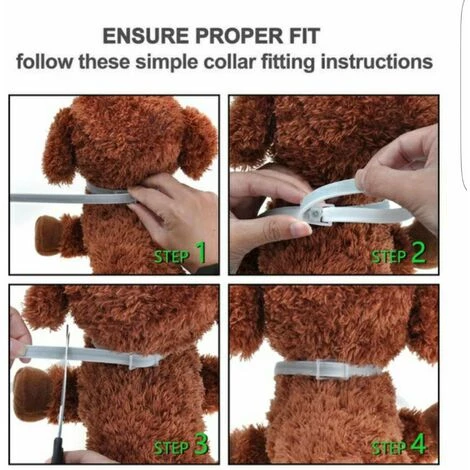 ENSURE PROPER FIT
follow these simple collar fitting instructions

STEP 1

STEP 2

STEP 3

STEP 4