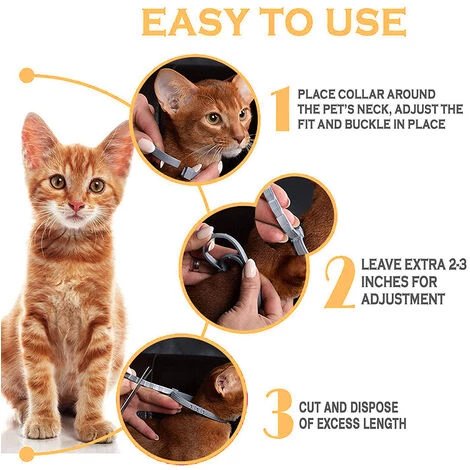 EASY TO USE

1 PLACE COLLAR AROUND THE PET'S NECK, ADJUST THE FIT AND BUCKLE IN PLACE

2 LEAVE EXTRA 2-3 INCHES FOR ADJUSTMENT

3 CUT AND DISPOSE OF EXCESS LENGTH