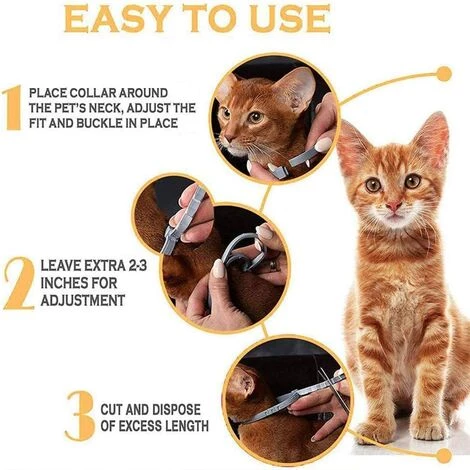 EASY TO USE

1 PLACE COLLAR AROUND THE PET'S NECK, ADJUST THE FIT AND BUCKLE IN PLACE

2 LEAVE EXTRA 2-3 INCHES FOR ADJUSTMENT

3 CUT AND DISPOSE OF EXCESS LENGTH