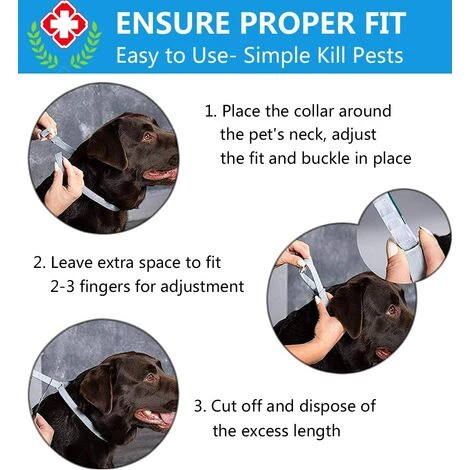 ENSURE PROPER FIT
Easy to Use- Simple Kill Pests

1. Place the collar around the pet's neck, adjust the fit and buckle in place

2. Leave extra space to fit 2-3 fingers for adjustment

3. Cut off and dispose of the excess length