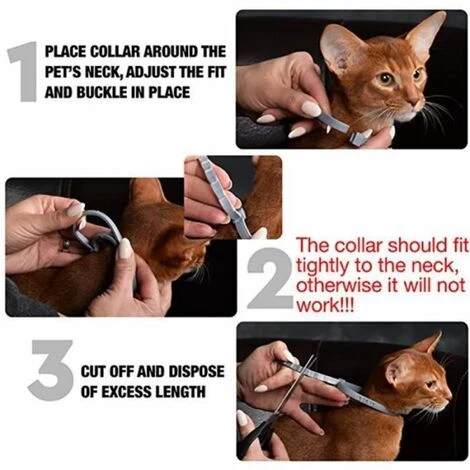 1 PLACE COLLAR AROUND THE PET'S NECK, ADJUST THE FIT AND BUCKLE IN PLACE

2 The collar should fit tightly to the neck, otherwise it will not work!!!

3 CUT OFF AND DISPOSE OF EXCESS LENGTH