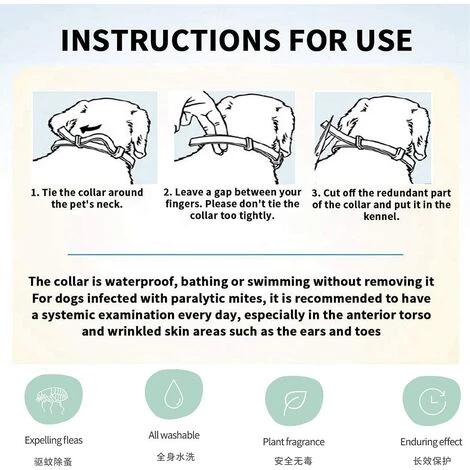 INSTRUCTIONS FOR USE

1. Tie the collar around the pet's neck.

2. Leave a gap between your fingers. Please don't tie the collar too tightly.

3. Cut off the redundant part of the collar and put it in the kennel.

The collar is waterproof, bathing or swimming without removing it For dogs infected with paralytic mites, it is recommended to have a systemic examination every day, especially in the anterior torso and wrinkled skin areas such as the ears and toes

Expelling fleas
驱蚊除蚤

All washable
全身水洗

Plant fragrance
安全无毒

Enduring effect
长效保护