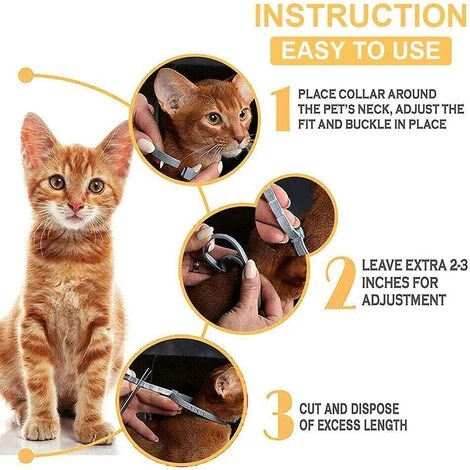 INSTRUCTION
EASY TO USE

1 PLACE COLLAR AROUND THE PET'S NECK, ADJUST THE FIT AND BUCKLE IN PLACE

2 LEAVE EXTRA 2-3 INCHES FOR ADJUSTMENT

3 CUT AND DISPOSE OF EXCESS LENGTH