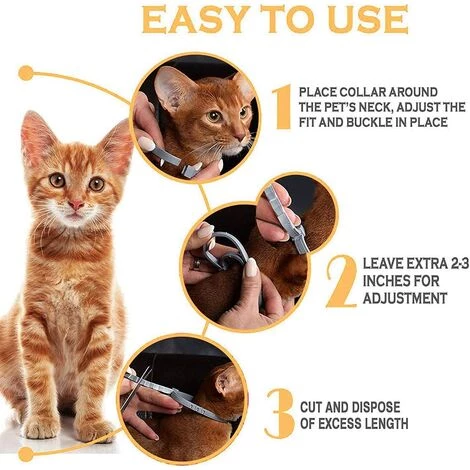 EASY TO USE

1 PLACE COLLAR AROUND THE PET'S NECK, ADJUST THE FIT AND BUCKLE IN PLACE

2 LEAVE EXTRA 2-3 INCHES FOR ADJUSTMENT

3 CUT AND DISPOSE OF EXCESS LENGTH