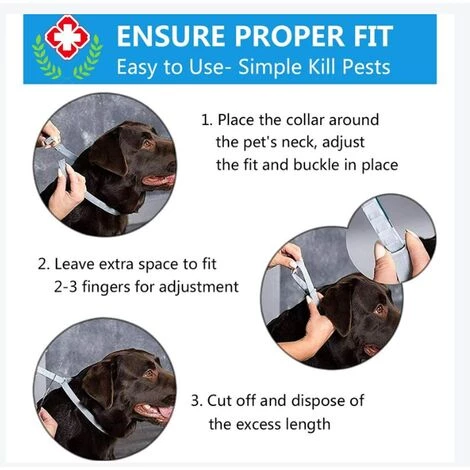 ENSURE PROPER FIT
Easy to Use- Simple Kill Pests

1. Place the collar around the pet's neck, adjust the fit and buckle in place

2. Leave extra space to fit 2-3 fingers for adjustment

3. Cut off and dispose of the excess length