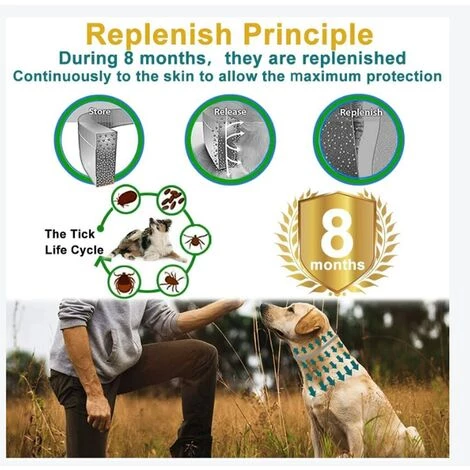 Replenish Principle
During 8 months, they are replenished
Continuously to the skin to allow the maximum protection

Store
Release
Replenish

The Tick
Life Cycle

8
months