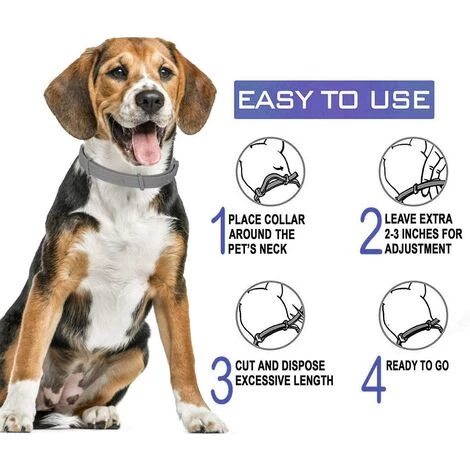 EASY TO USE

1 PLACE COLLAR AROUND THE PET'S NECK

2 LEAVE EXTRA 2-3 INCHES FOR ADJUSTMENT

3 CUT AND DISPOSE EXCESSIVE LENGTH

4 READY TO GO