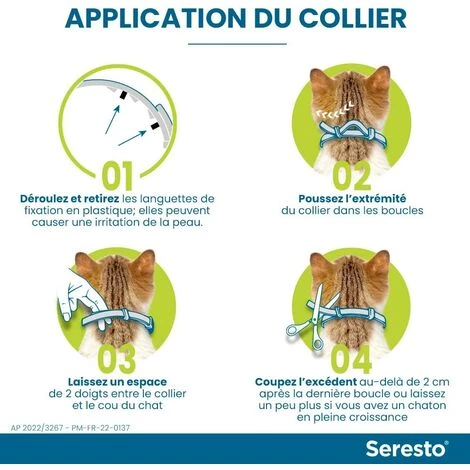 APPLICATION DU COLLIER

01

Déroulez et retirez les languettes de fixation en plastique; elles peuvent causer une irritation de la peau.

02

Poussez l'extrémité du collier dans les boucles

03

Laissez un espace de 2 doigts entre le collier et le cou du chat

04

Coupez l'excédent au-delà de 2 cm après la dernière boucle ou laissez un peu plus si vous avez un chaton en pleine croissance

AP 2022/3267 - PM-FR-22-0137

Seresto®