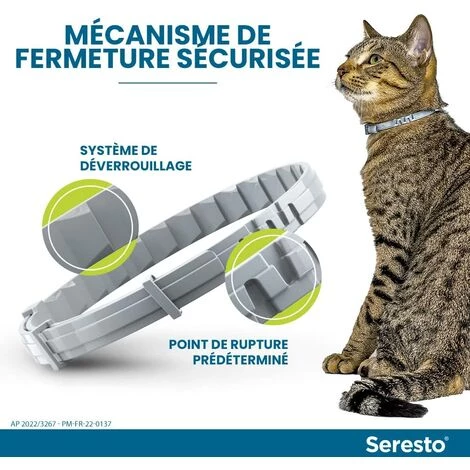 MÉCANISME DE FERMETURE SÉCURISÉE

SYSTÈME DE DÉVERROUILLAGE

POINT DE RUPTURE PRÉDÉTERMINÉ

AP 2022/3267 - PM-FR-22-0137

Seresto®