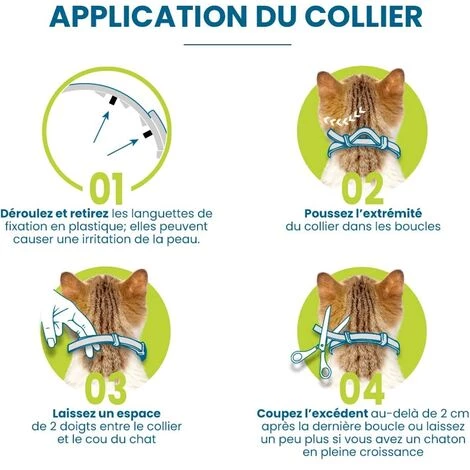 APPLICATION DU COLLIER

01

Déroulez et retirez les languettes de fixation en plastique; elles peuvent causer une irritation de la peau.

02

Poussez l'extrémité du collier dans les boucles

03

Laissez un espace de 2 doigts entre le collier et le cou du chat

04

Coupez l'excédent au-delà de 2 cm après la dernière boucle ou laissez un peu plus si vous avez un chaton en pleine croissance