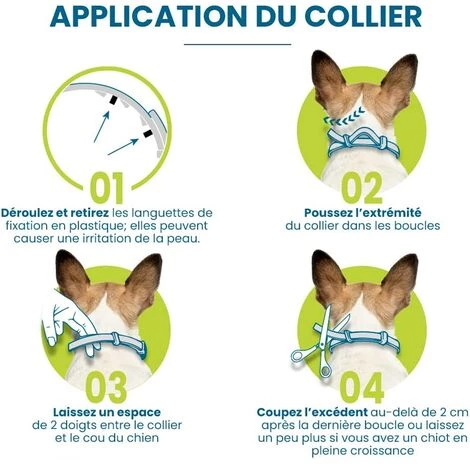 APPLICATION DU COLLIER

01

Déroulez et retirez les languettes de fixation en plastique; elles peuvent causer une irritation de la peau.

02

Poussez l'extrémité du collier dans les boucles

03

Laissez un espace de 2 doigts entre le collier et le cou du chien

04

Coupez l'excédent au-delà de 2 cm après la dernière boucle ou laissez un peu plus si vous avez un chiot en pleine croissance