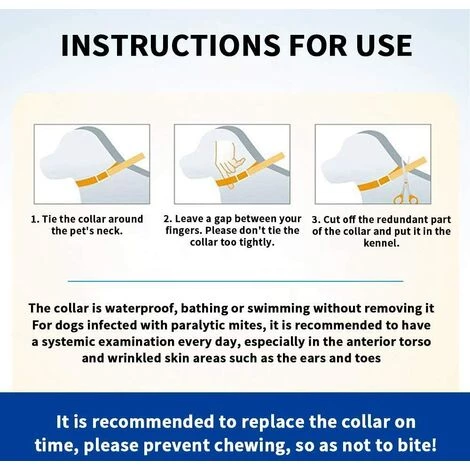 INSTRUCTIONS FOR USE

1. Tie the collar around the pet's neck.

2. Leave a gap between your fingers. Please don't tie the collar too tightly.

3. Cut off the redundant part of the collar and put it in the kennel.

The collar is waterproof, bathing or swimming without removing it
For dogs infected with paralytic mites, it is recommended to have a systemic examination every day, especially in the anterior torso and wrinkled skin areas such as the ears and toes

It is recommended to replace the collar on time, please prevent chewing, so as not to bite!