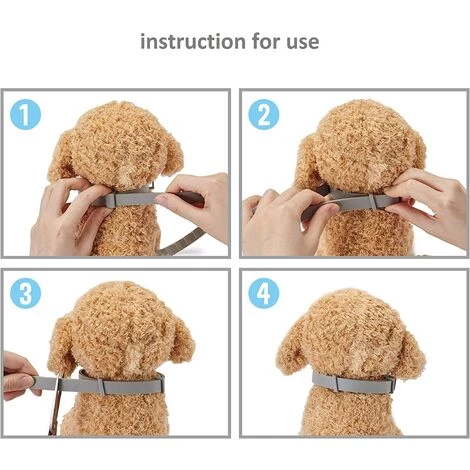 instruction for use

1

2

3

4