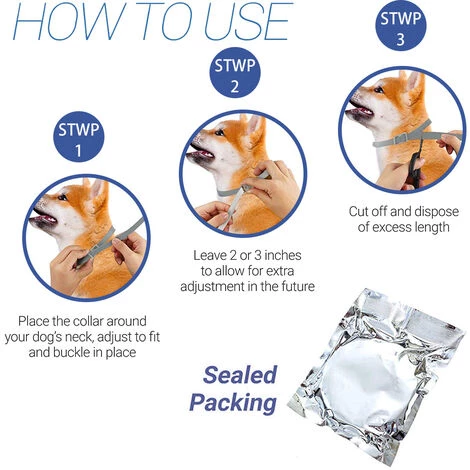 HOW TO USE

STWP
1

Place the collar around your dog's neck, adjust to fit and buckle in place

STWP
2

Leave 2 or 3 inches to allow for extra adjustment in the future

STWP
3

Cut off and dispose of excess length

Sealed Packing