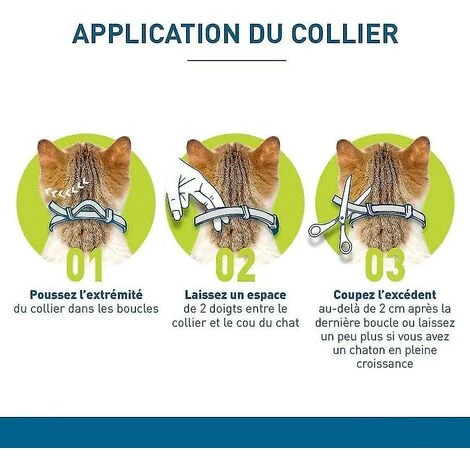 APPLICATION DU COLLIER

01

Poussez l'extrémité du collier dans les boucles

02

Laissez un espace de 2 doigts entre le collier et le cou du chat

03

Coupez l'excédent au-delà de 2 cm après la dernière boucle ou laissez un peu plus si vous avez un chaton en pleine croissance