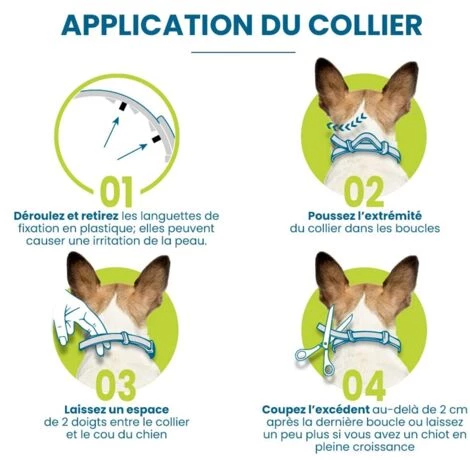 APPLICATION DU COLLIER

01

Déroulez et retirez les languettes de fixation en plastique; elles peuvent causer une irritation de la peau.

02

Poussez l'extrémité du collier dans les boucles

03

Laissez un espace de 2 doigts entre le collier et le cou du chien

04

Coupez l'excédent au-delà de 2 cm après la dernière boucle ou laissez un peu plus si vous avez un chiot en pleine croissance