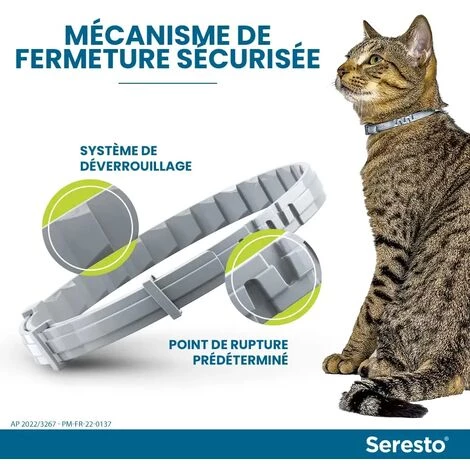 MÉCANISME DE FERMETURE SÉCURISÉE

SYSTÈME DE DÉVERROUILLAGE

POINT DE RUPTURE PRÉDÉTERMINÉ

AP 2022/3267 - PM-FR-22-0137

Seresto®