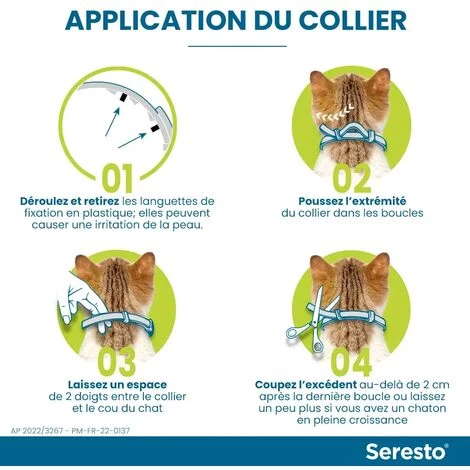 APPLICATION DU COLLIER

01

Déroulez et retirez les languettes de fixation en plastique; elles peuvent causer une irritation de la peau.

02

Poussez l'extrémité du collier dans les boucles

03

Laissez un espace de 2 doigts entre le collier et le cou du chat

04

Coupez l'excédent au-delà de 2 cm après la dernière boucle ou laissez un peu plus si vous avez un chaton en pleine croissance

AP 2022/3267 - PM-FR-22-0137

Seresto®