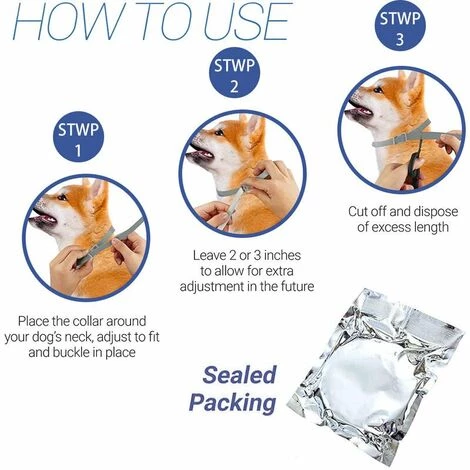 HOW TO USE

STWP 1

Place the collar around your dog's neck, adjust to fit and buckle in place

STWP 2

Leave 2 or 3 inches to allow for extra adjustment in the future

STWP 3

Cut off and dispose of excess length

Sealed Packing